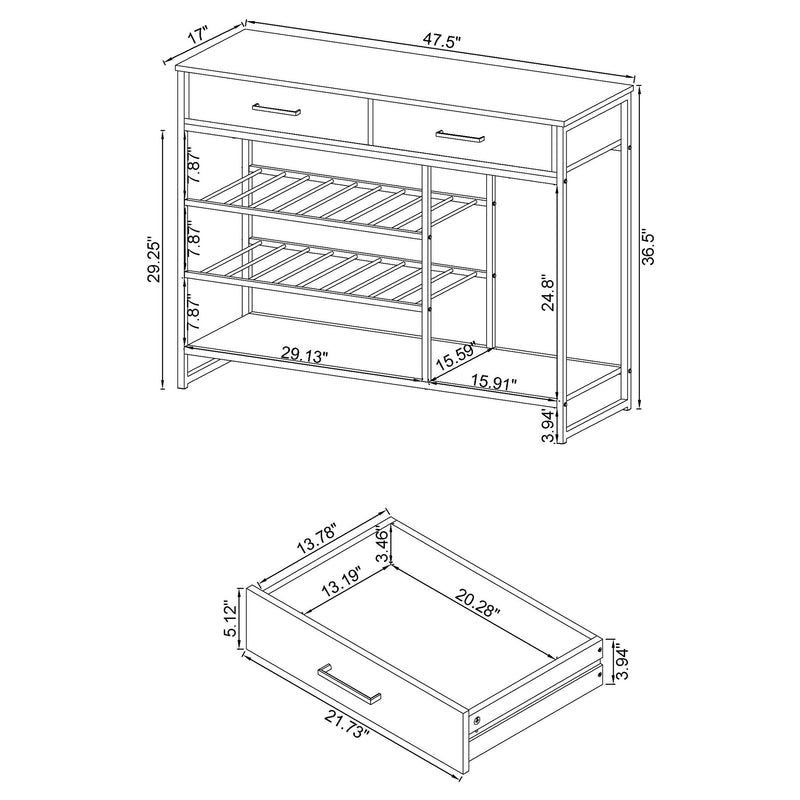 17"
47.5"
7.87"
7.87"
7.87"
29.25"
36.5"
24.8"
29.13"
15.59"
15.91"
3.94"

13.78"
3.46"
13.19"
20.28"
5.12"
3.94"
21.73"