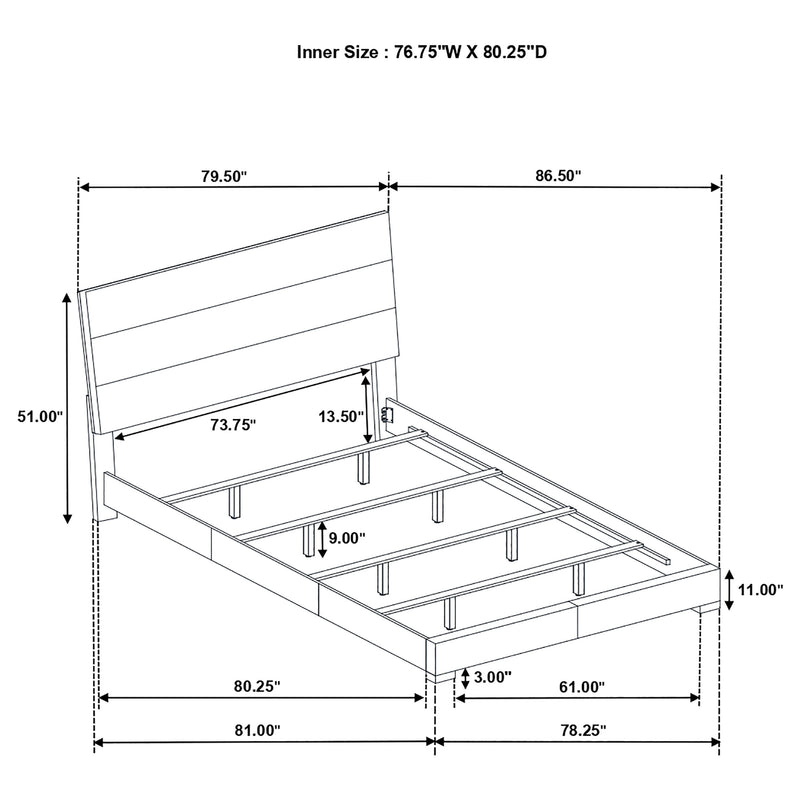 Inner Size : 76.75"W X 80.25"D

79.50"

86.50"

51.00"

73.75"

13.50"

9.00"

11.00"

3.00"

80.25"

61.00"

81.00"

78.25"