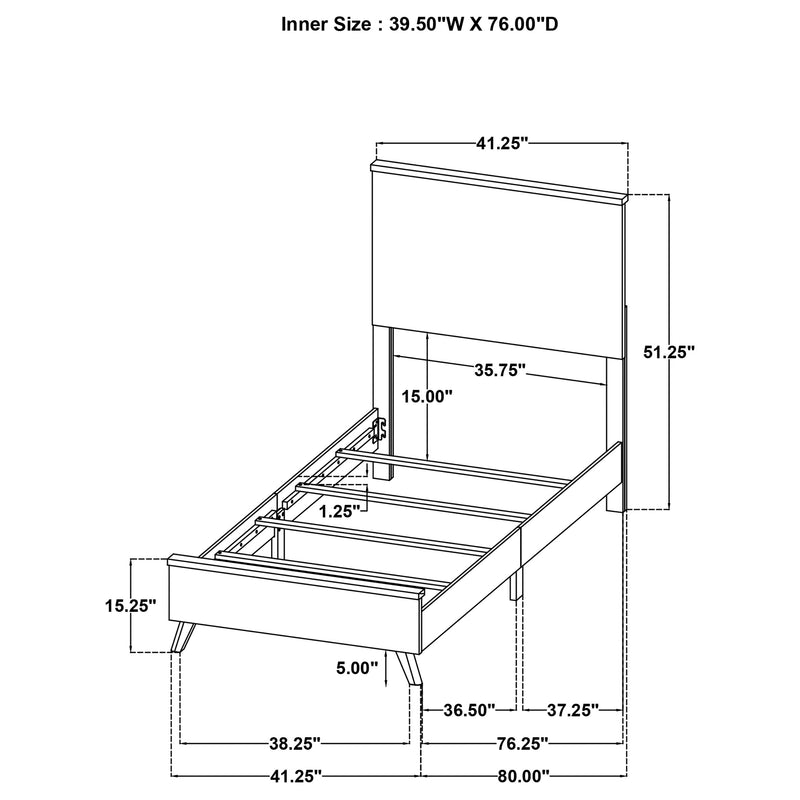 Inner Size : 39.50"W X 76.00"D

41.25"

51.25"

35.75"

15.00"

1.25"

15.25"

5.00"

36.50"

37.25"

38.25"

76.25"

41.25"

80.00"