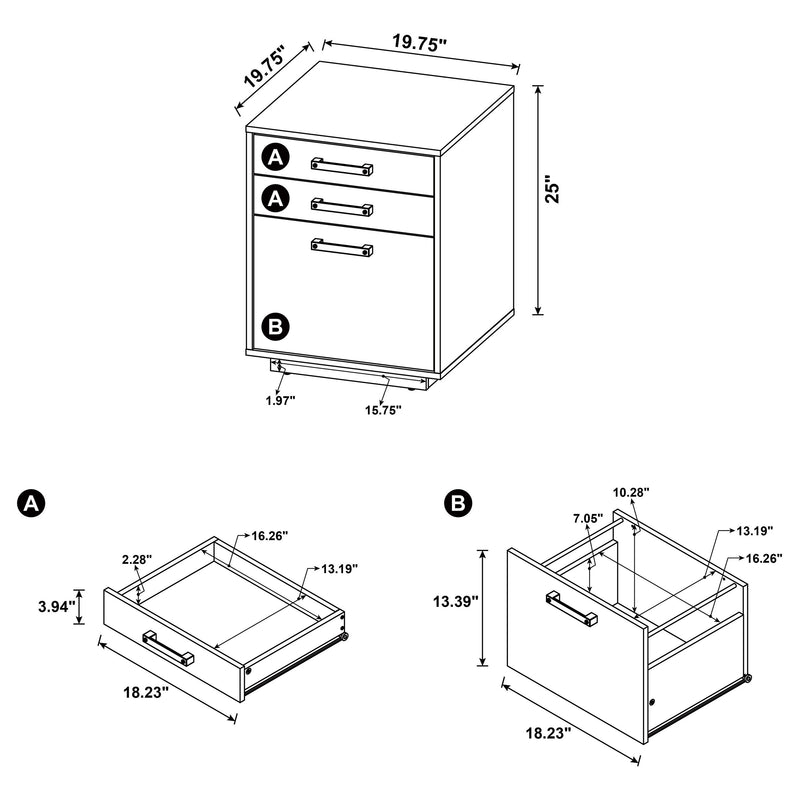 19.75"
19.75"
25"
A
A
B
1.97"
15.75"

A
16.26"
2.28"
13.19"
3.94"
18.23"

B
10.28"
7.05"
13.19"
16.26"
13.39"
18.23"